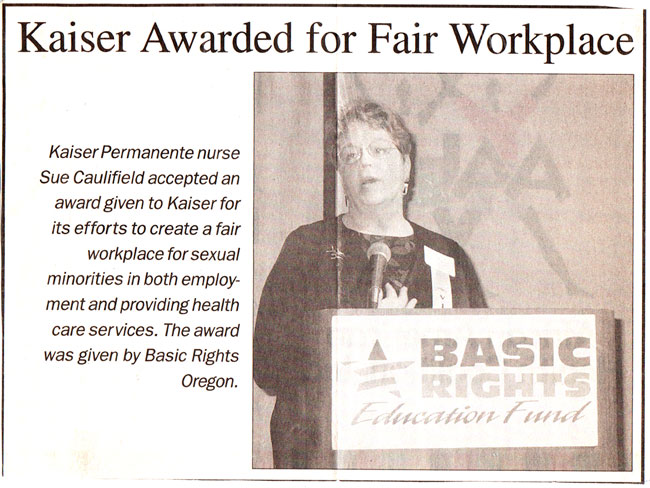 Kaiser Awarded for Fair Workplace

Kaiser Permanente nurse Sue Caulifield accepted an award given to Kaiser for its efforts to create a fair workplace for sexual minorities in both employment and providing health care services. The award was given by Basic Rights Oregon.

BASIC RIGHTS
Education Fund