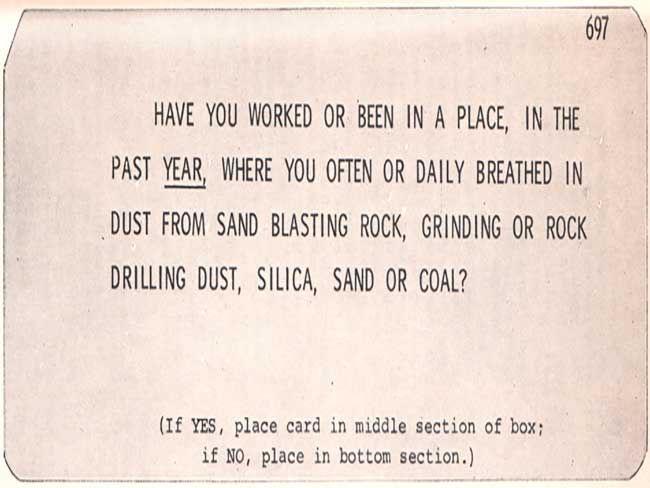 697

HAVE YOU WORKED OR BEEN IN A PLACE, IN THE PAST YEAR, WHERE YOU OFTEN OR DAILY BREATHED IN DUST FROM SAND BLASTING ROCK, GRINDING OR ROCK DRILLING DUST, SILICA, SAND OR COAL?

(If YES, place card in middle section of box; if NO, place in bottom section.)